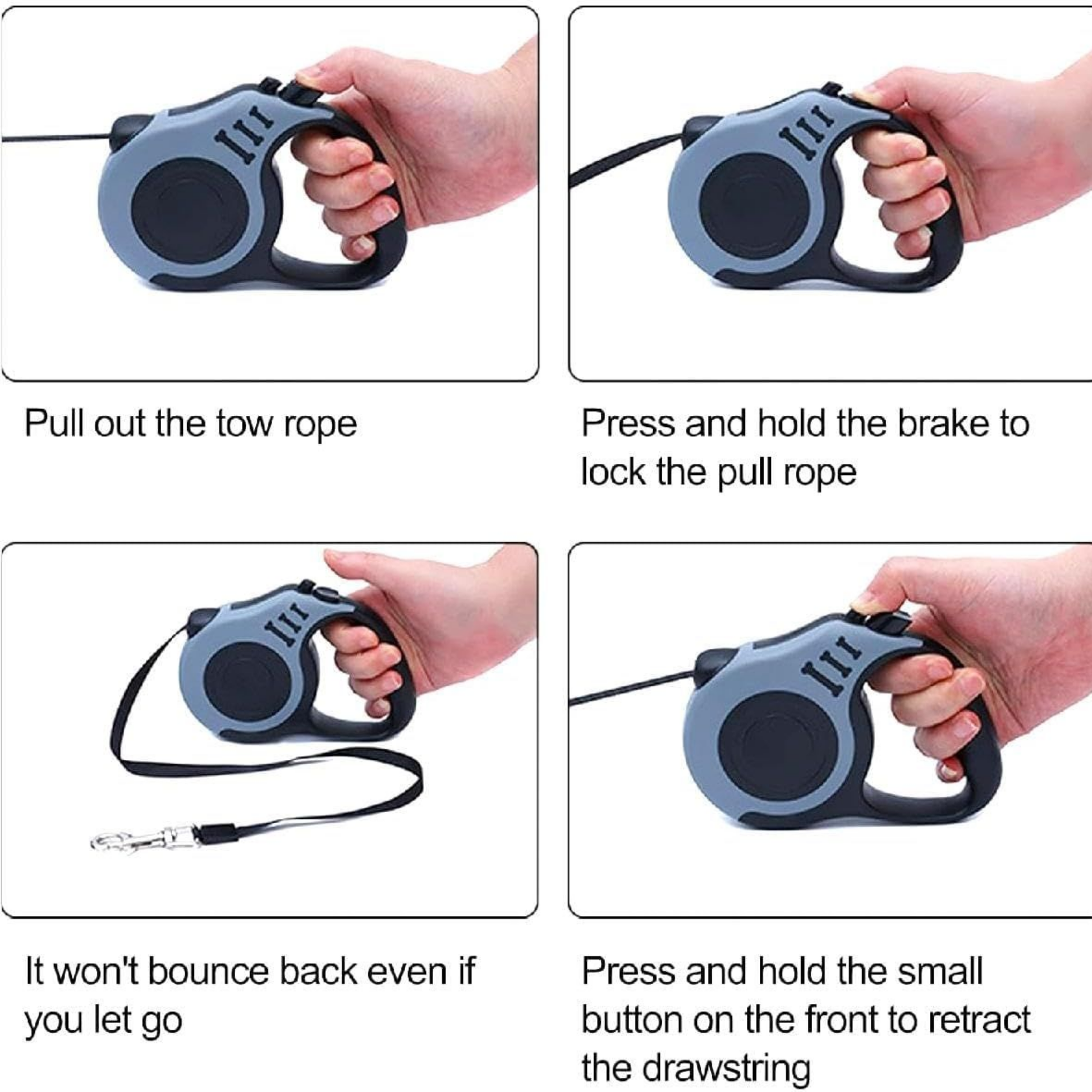 Pull out the tow rope

Press and hold the brake to lock the pull rope

It won't bounce back even if you let go

Press and hold the small button on the front to retract the drawstring